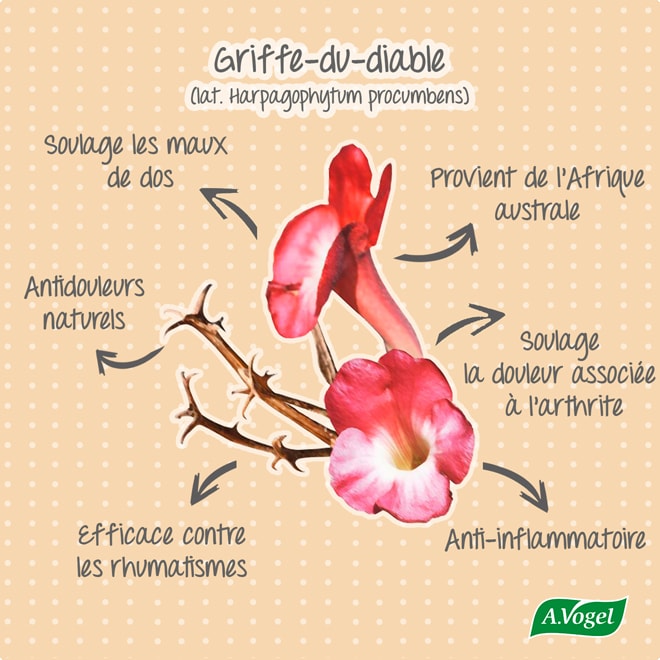 Griffe-du-diable
(lat. Harpagophytum procumbens)

Soulage les maux de dos

Provient de l'Afrique australe

Antidouleurs naturels

Soulage la douleur associée à l'arthrite

Efficace contre les rhumatismes

Anti-inflammatoire

A.Vogel